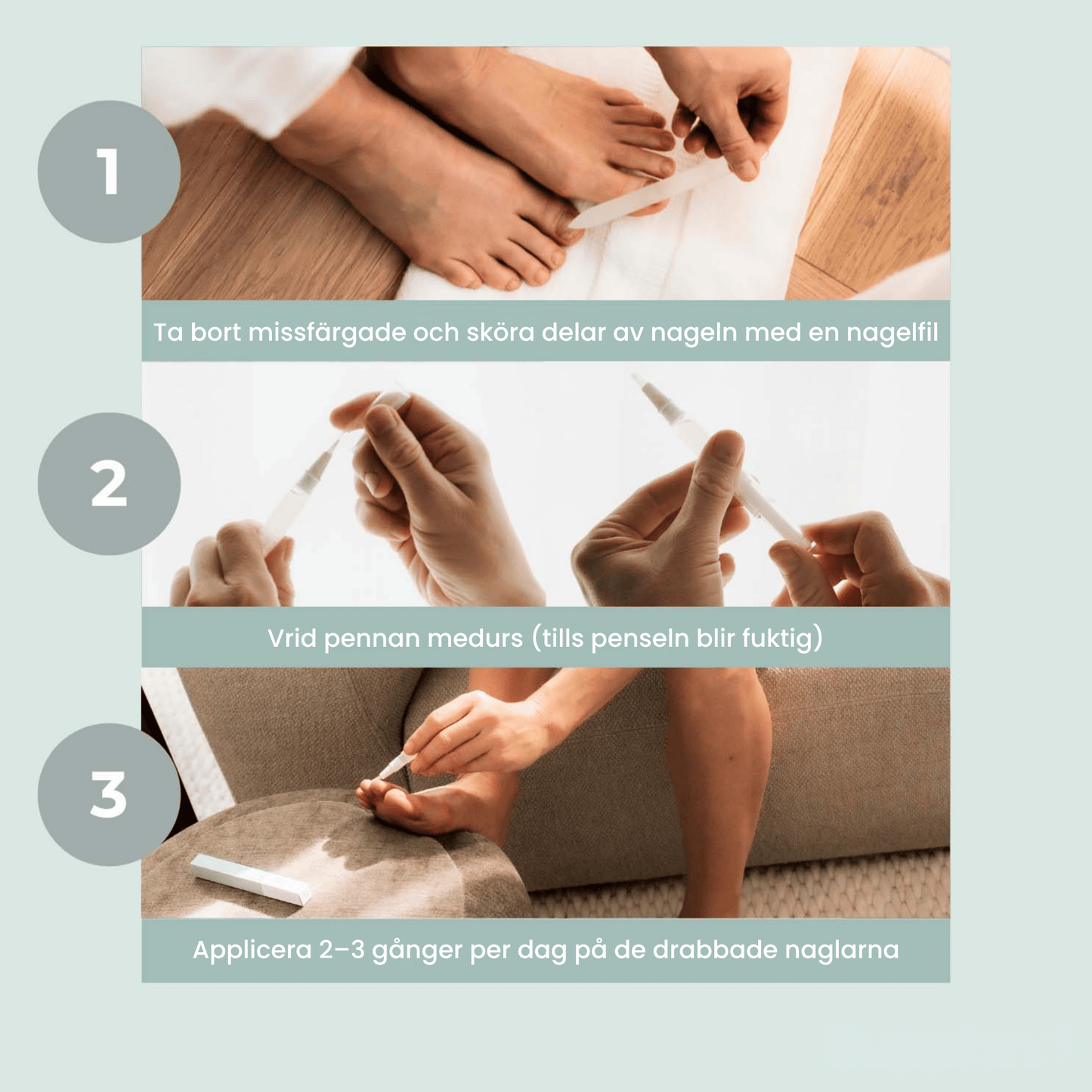 1

Ta bort missfärgade och sköra delar av nageln med en nagelfil

2

Vrid pennan medurs (tills penseln blir fuktig)

3

Applicera 2–3 gånger per dag på de drabbade naglarna